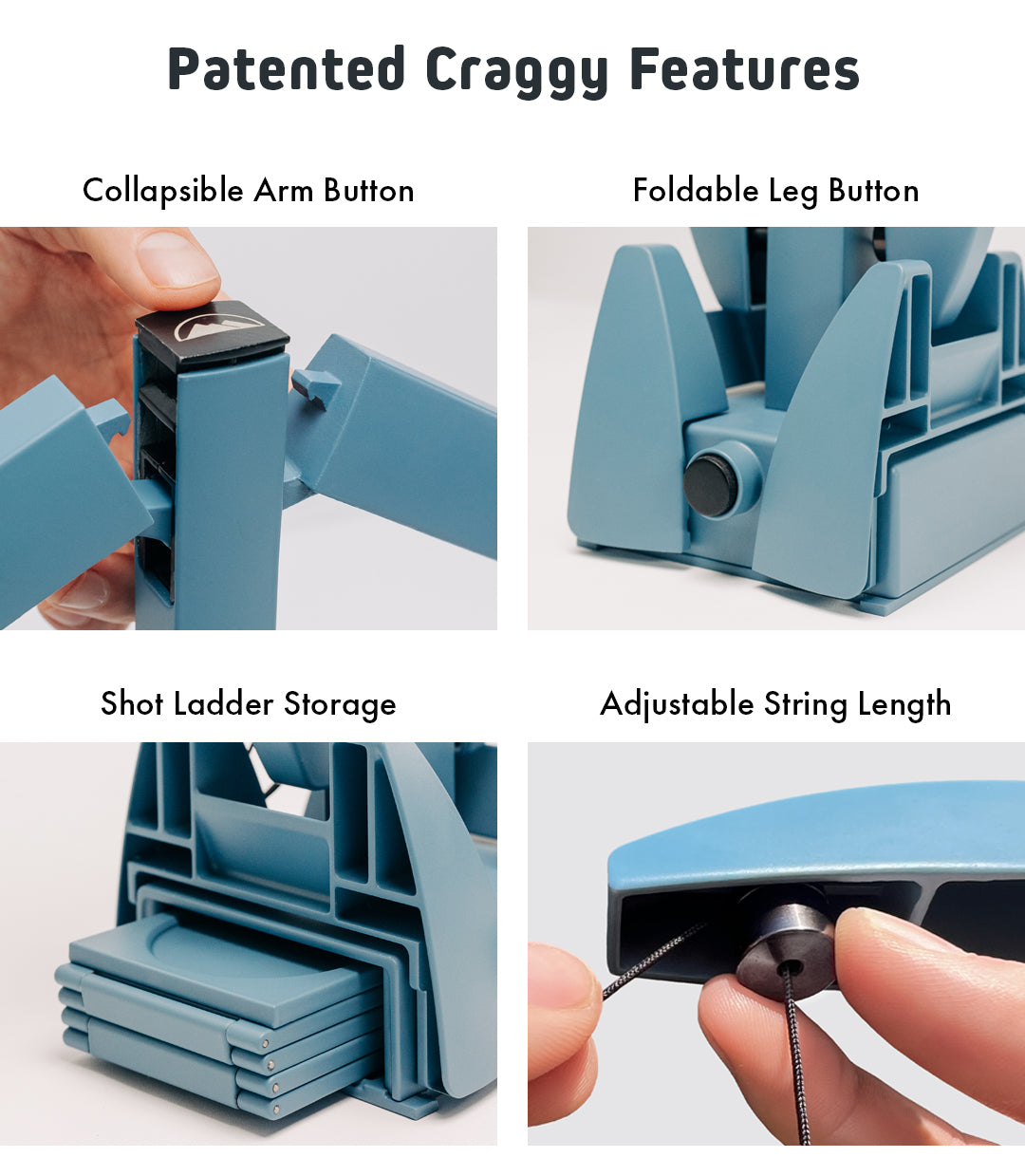 Patented Craggy Features

Collapsible Arm Button

Foldable Leg Button

Shot Ladder Storage

Adjustable String Length